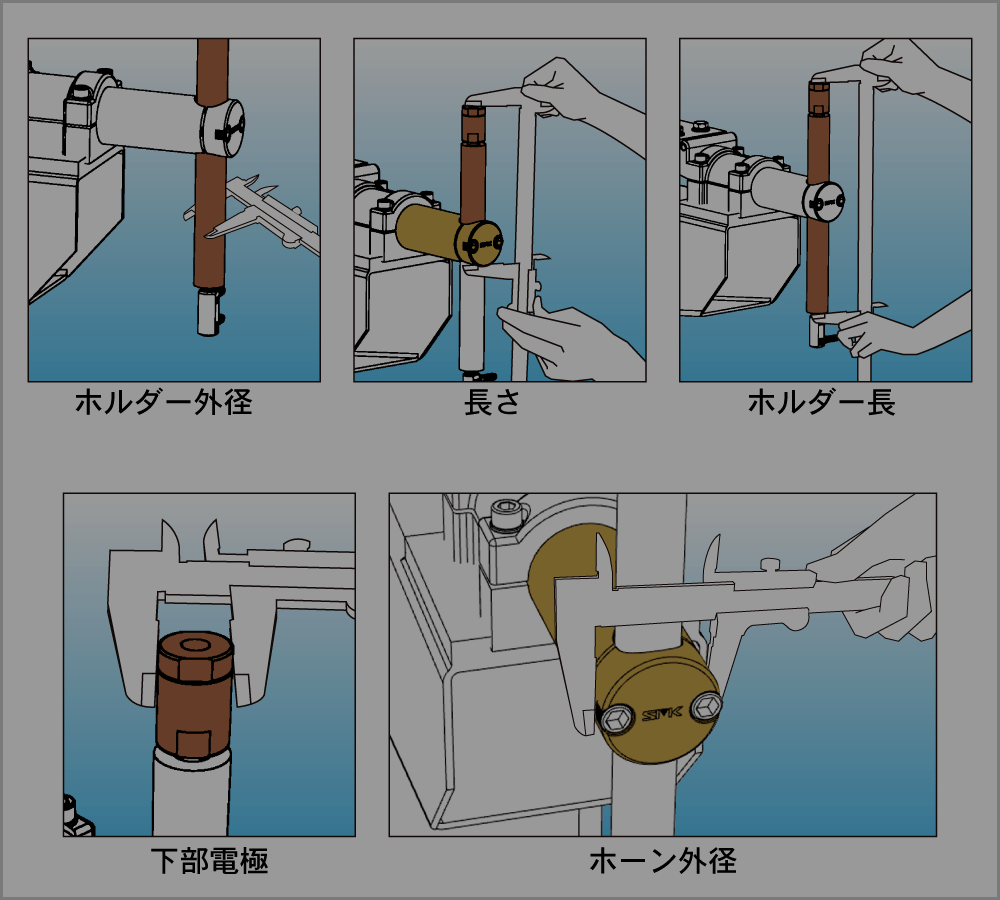 ホルダー外径

長さ

ホルダー長

下部電極

SMK

ホーン外径